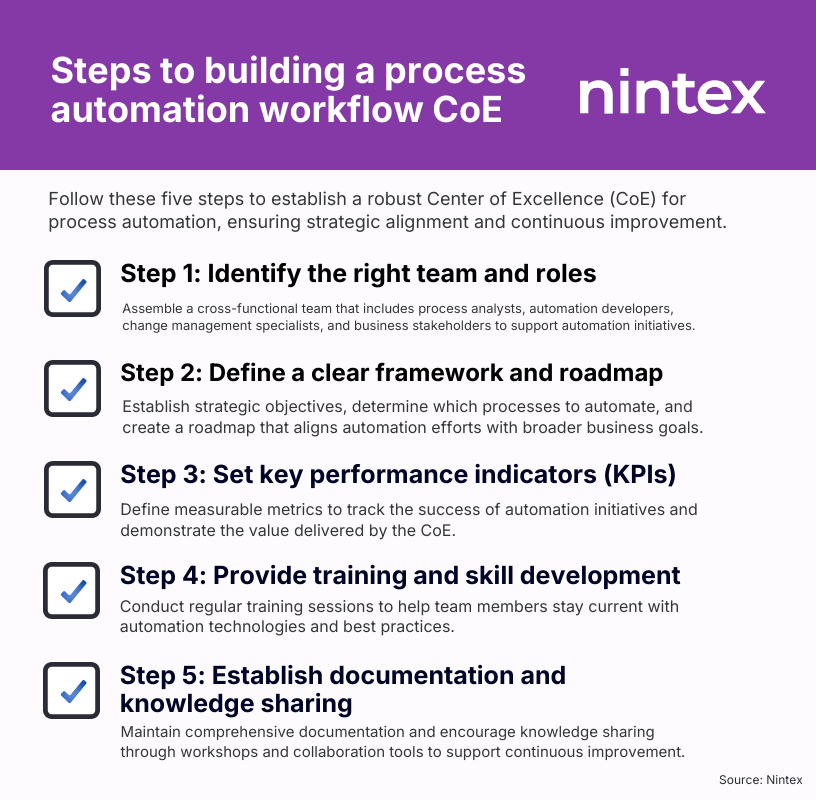 Steps to building a process automation workflow CoE

nintex

Follow these five steps to establish a robust Center of Excellence (CoE) for process automation, ensuring strategic alignment and continuous improvement.

Step 1: Identify the right team and roles

Assemble a cross-functional team that includes process analysts, automation developers, change management specialists, and business stakeholders to support automation initiatives.

Step 2: Define a clear framework and roadmap

Establish strategic objectives, determine which processes to automate, and create a roadmap that aligns automation efforts with broader business goals.

Step 3: Set key performance indicators (KPIs)

Define measurable metrics to track the success of automation initiatives and demonstrate the value delivered by the CoE.

Step 4: Provide training and skill development

Conduct regular training sessions to help team members stay current with automation technologies and best practices.

Step 5: Establish documentation and knowledge sharing

Maintain comprehensive documentation and encourage knowledge sharing through workshops and collaboration tools to support continuous improvement.

Source: Nintex