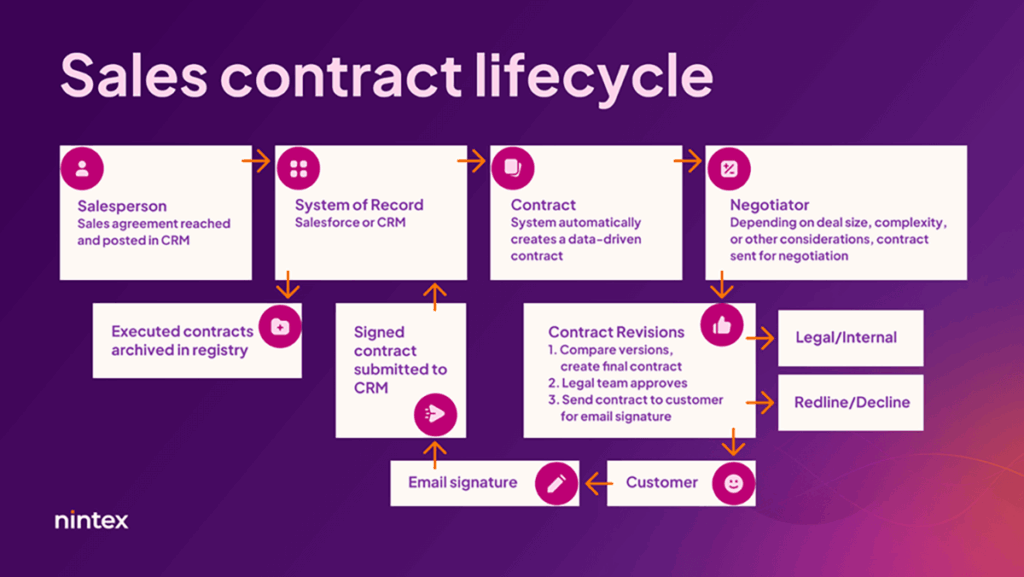 Sales contract lifecycle

Salesperson
Sales agreement reached and posted in CRM

System of Record
Salesforce or CRM

Contract
System automatically creates a data-driven contract

Negotiator
Depending on deal size, complexity, or other considerations, contract sent for negotiation

Executed contracts archived in registry

Signed contract submitted to CRM

Contract Revisions
1. Compare versions, create final contract
2. Legal team approves
3. Send contract to customer for email signature

Legal/Internal

Redline/Decline

Email signature

Customer

nintex