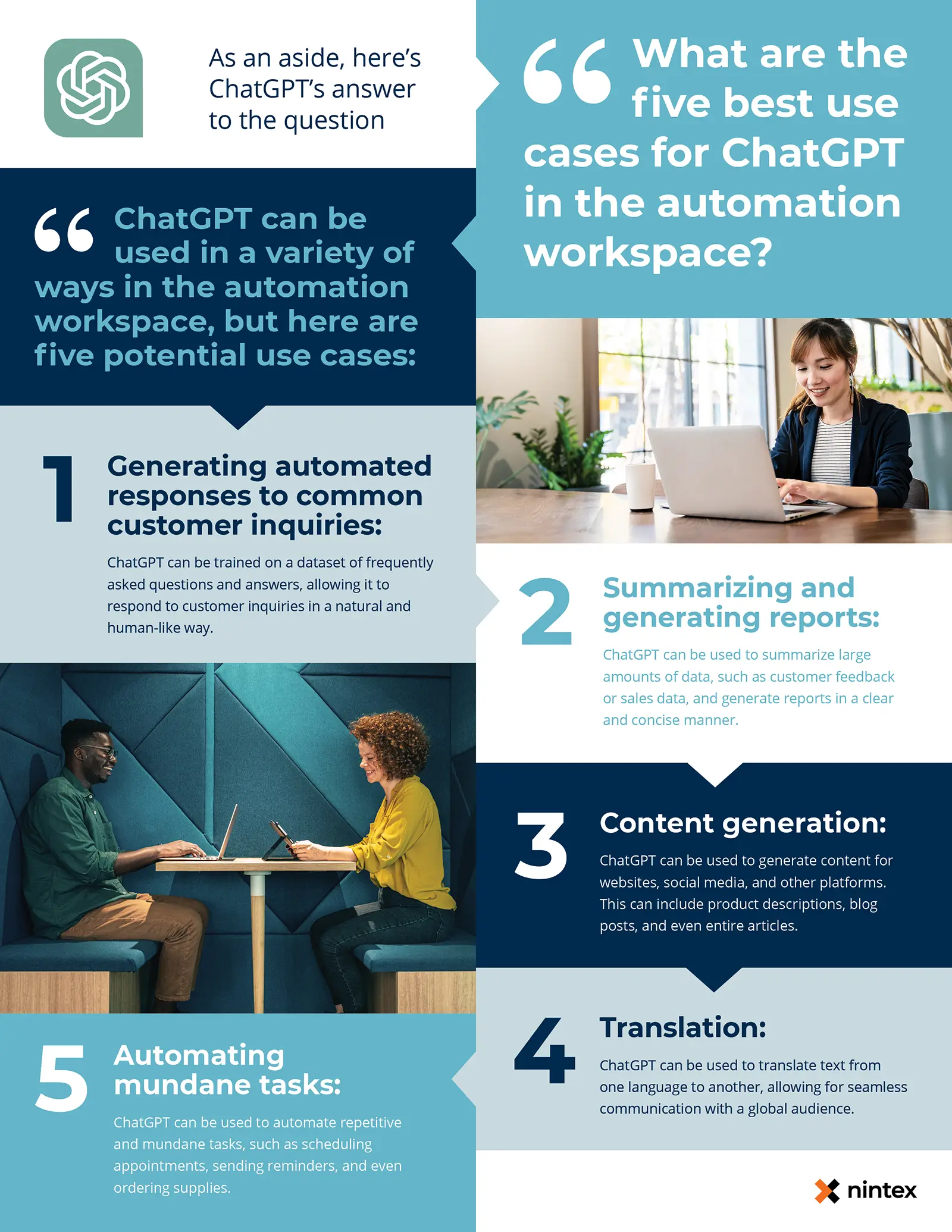 As an aside, here's ChatGPT's answer to the question

“What are the five best use cases for ChatGPT in the automation workspace?

“ChatGPT can be used in a variety of ways in the automation workspace, but here are five potential use cases:

1 Generating automated responses to common customer inquiries:

ChatGPT can be trained on a dataset of frequently asked questions and answers, allowing it to respond to customer inquiries in a natural and human-like way.

2 Summarizing and generating reports:

ChatGPT can be used to summarize large amounts of data, such as customer feedback or sales data, and generate reports in a clear and concise manner.

3 Content generation:

ChatGPT can be used to generate content for websites, social media, and other platforms. This can include product descriptions, blog posts, and even entire articles.

4 Translation:

ChatGPT can be used to translate text from one language to another, allowing for seamless communication with a global audience.

5 Automating mundane tasks:

ChatGPT can be used to automate repetitive and mundane tasks, such as scheduling appointments, sending reminders, and even ordering supplies.

nintex