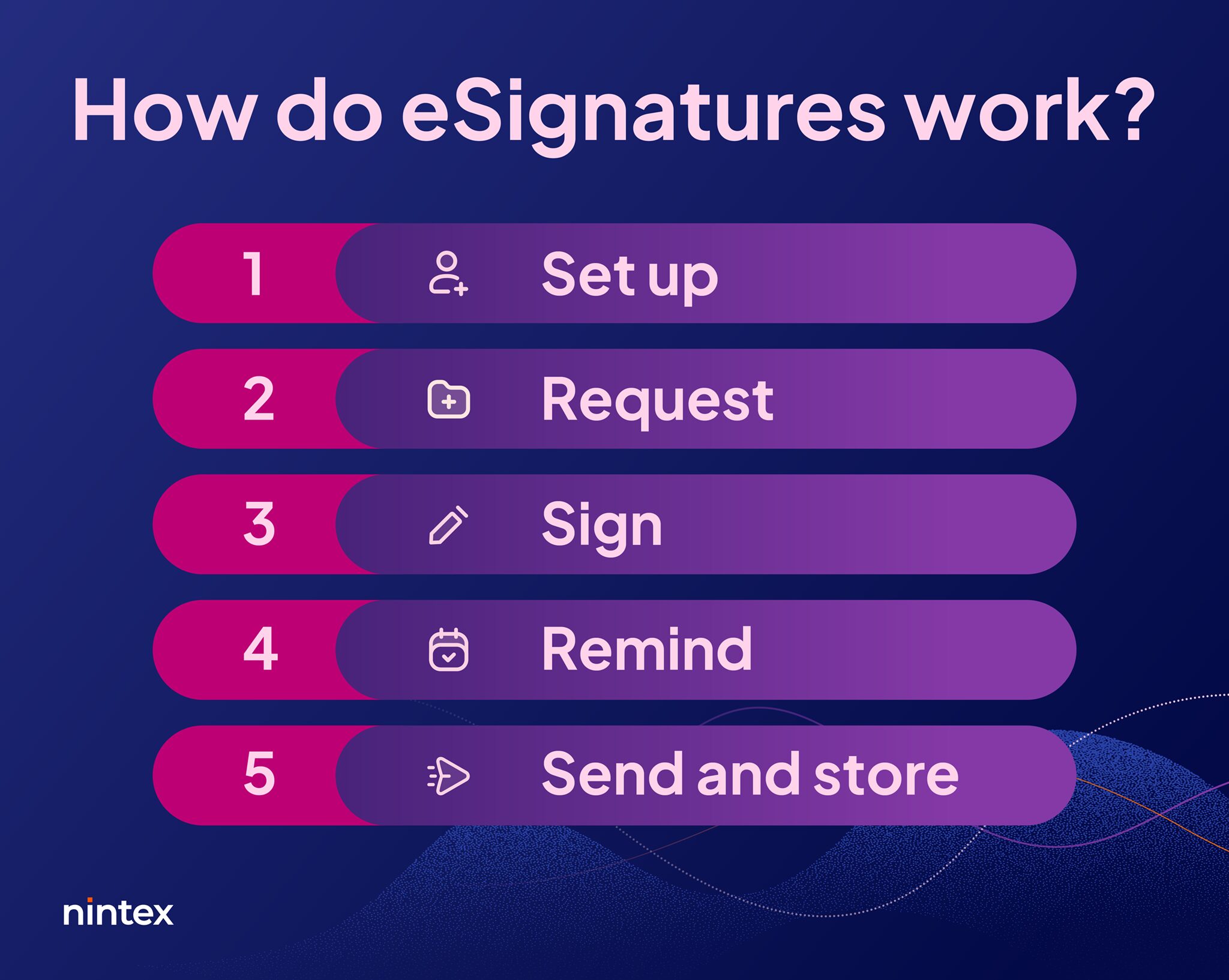 How do eSignatures work?

1 Set up

2 Request

3 Sign

4 Remind

5 Send and store

nintex